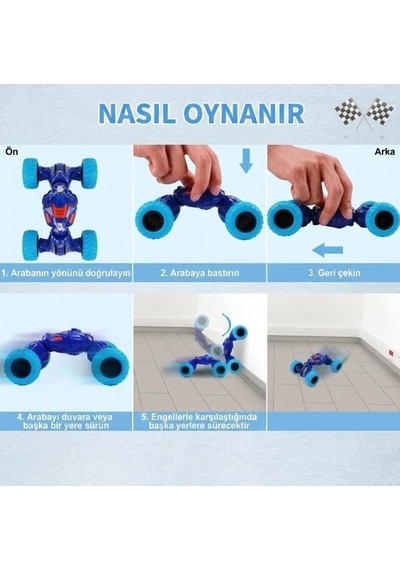 NASIL OYNANIR

Ön

Arka

1. Arabanın yönünü doğrulayın

2. Arabaya bastırın

3. Geri çekin

4. Arabayı duvara veya başka bir yere sürün

5. Engellerle karşılaştığında başka yerlere sürecektir