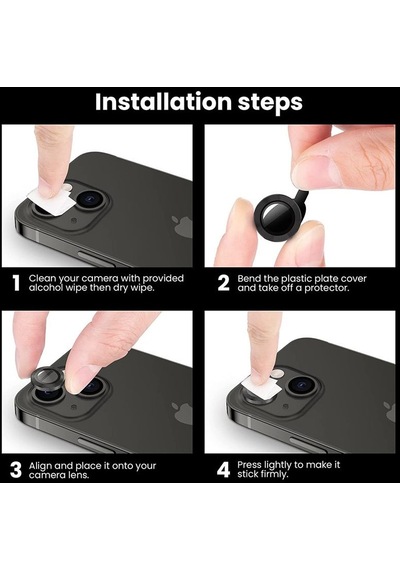 Installation steps

1 Clean your camera with provided alcohol wipe then dry wipe.

2 Bend the plastic plate cover and take off a protector.

3 Align and place it onto your camera lens.

4 Press lightly to make it stick firmly.