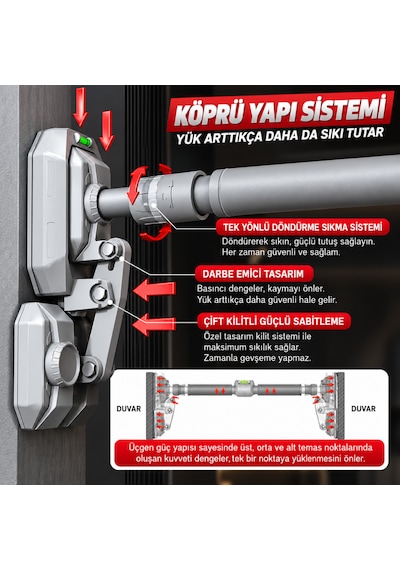 KÖPRÜ YAPI SİSTEMİ
YÜK ARTTIKÇA DAHA DA SIKI TUTAR

TEK YÖNLÜ DÖNDÜRME SIKMA SİSTEMİ
Döndürerek sıkın, güçlü tutuş sağlayın. Her zaman güvenli ve sağlam.

DARBE EMİCİ TASARIM
Basıncı dengeler, kaymayı önler. Yük arttıkça daha güvenli hale gelir.

ÇİFT KİLİTLİ GÜÇLÜ SABİTLEME
Özel tasarım kilit sistemi ile maksimum sıkılık sağlar. Zamanla gevşeme yapmaz.

DUVAR

DUVAR

Üçgen güç yapısı sayesinde üst, orta ve alt temas noktalarında oluşan kuvveti dengeler, tek bir noktaya yüklenmesini önler.