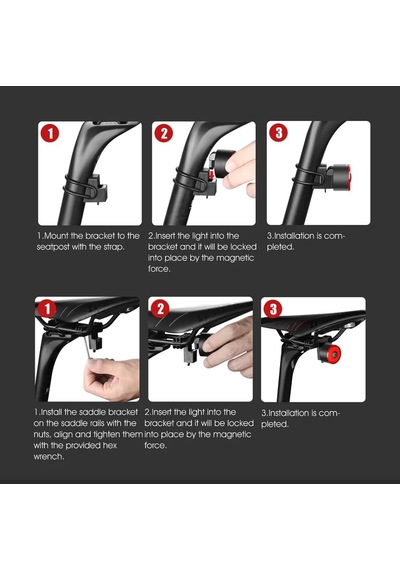 1

2

3

1.Mount the bracket to the seatpost with the strap.

2.Insert the light into the bracket and it will be locked into place by the magnetic force.

3.Installation is completed.

1

2

3

1.Install the saddle bracket on the saddle rails with the nuts, align and tighten them with the provided hex wrench.

2.Insert the light into the bracket and it will be locked into place by the magnetic force.

3.Installation is completed.