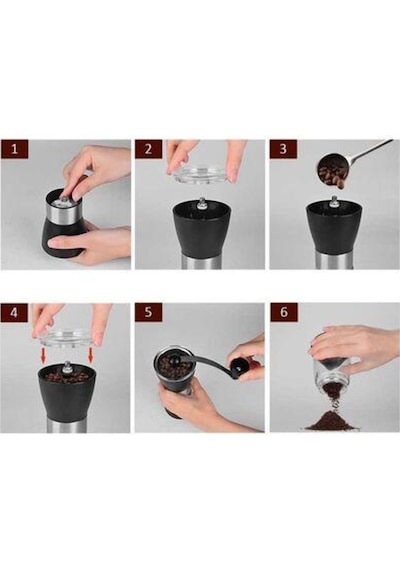 1

2

3

4

5

6