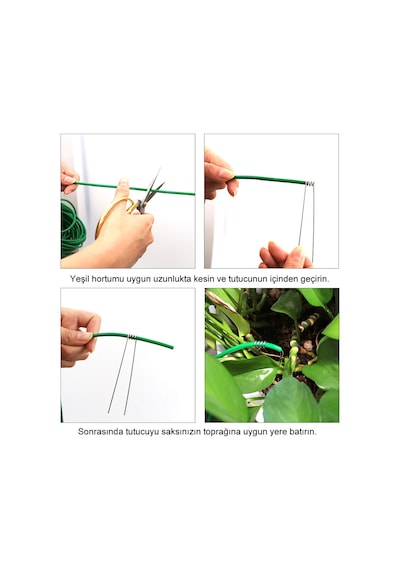 Yeşil hortumu uygun uzunlukta kesin ve tutucunun içinden geçirin.

Sonrasında tutucuyu saksınızın toprağına uygun yere batırın.