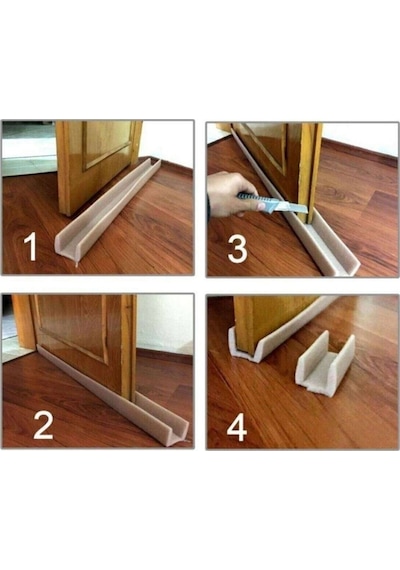 1

3

2

4