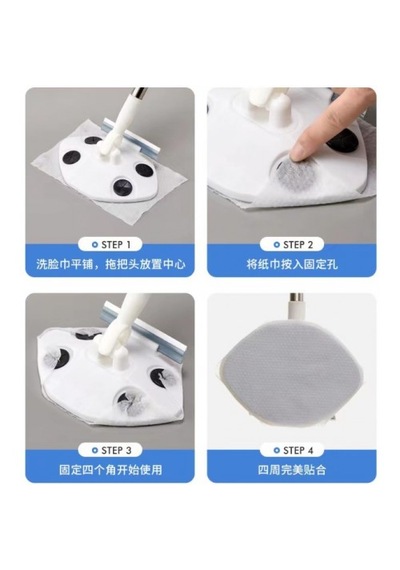 STEP 1
洗脸巾平铺，拖把头放置中心

STEP 2
将纸巾按入固定孔

STEP 3
固定四个角开始使用

STEP 4
四周完美贴合