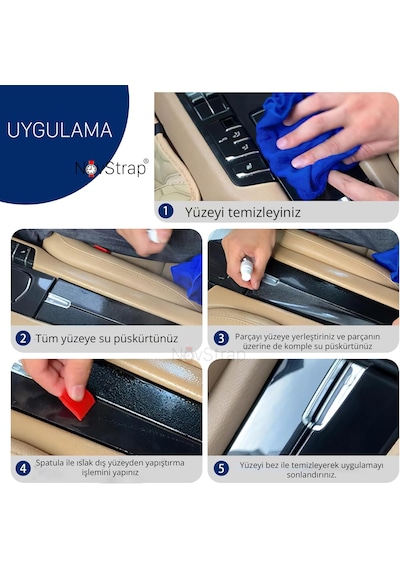 UYGULAMA

NovStrap®

1 Yüzeyi temizleyiniz

2 Tüm yüzeye su püskürtünüz

3 Parçayı yüzeye yerleştiriniz ve parçanın üzerine de komple su püskürtünüz

NovStrap

4 Spatula ile ıslak dış yüzeyden yapıştırma işlemini yapınız

5 Yüzeyi bez ile temizleyerek uygulamayı sonlandırınız.