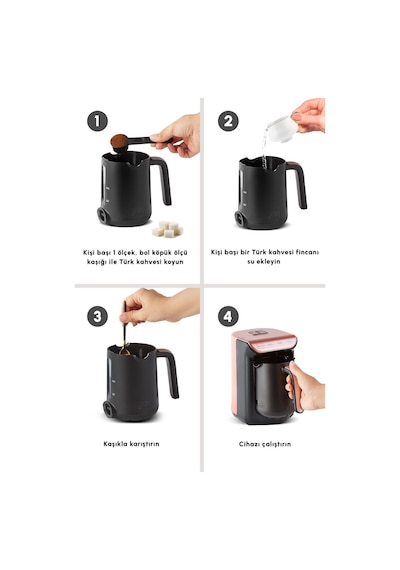 1

Kişi başı 1 ölçek, bol köpük ölçü kaşığı ile Türk kahvesi koyun

2

Kişi başı bir Türk kahvesi fincanı su ekleyin

3

Kaşıkla karıştırın

4

Cihazı çalıştırın