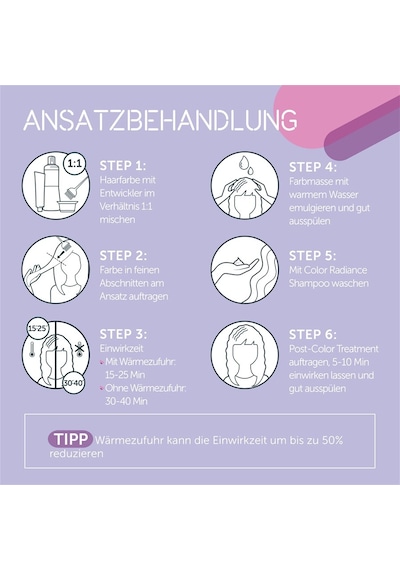 ANSATZBEHANDLUNG

1:1

STEP 1:
Haarfarbe mit Entwickler im Verhältnis 1:1 mischen

STEP 2:
Farbe in feinen Abschnitten am Ansatz auftragen

15'25'

30'40'

STEP 3:
Einwirkzeit
• Mit Wärmezufuhr: 15-25 Min
• Ohne Wärmezufuhr: 30-40 Min

STEP 4:
Farbmasse mit warmem Wasser emulgieren und gut ausspülen

STEP 5:
Mit Color Radiance Shampoo waschen

STEP 6:
Post-Color Treatment auftragen, 5-10 Min einwirken lassen und gut ausspülen

TIPP Wärmezufuhr kann die Einwirkzeit um bis zu 50% reduzieren