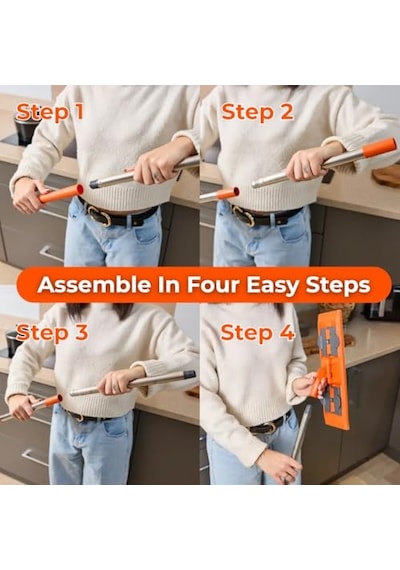 Step 1

Step 2

Assemble In Four Easy Steps

Step 3

Step 4