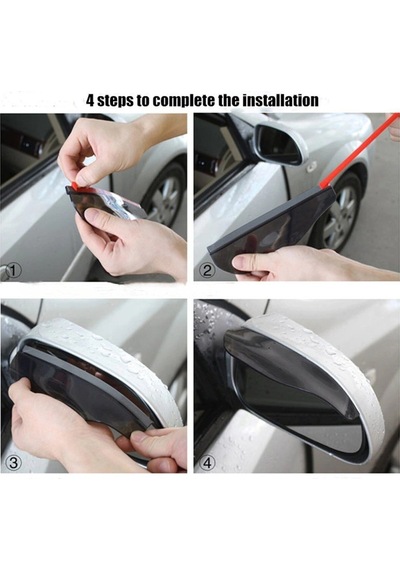 4 steps to complete the installation

①

②

③

④