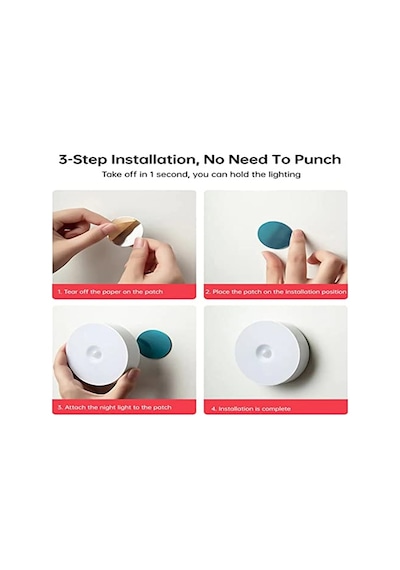 3-Step Installation, No Need To Punch

Take off in 1 second, you can hold the lighting

1. Tear off the paper on the patch

2. Place the patch on the installation position

3. Attach the night light to the patch

4. Installation is complete