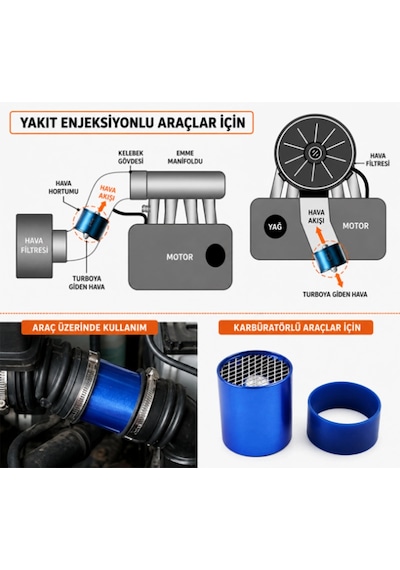 YAKIT ENJEKSİYONLU ARAÇLAR İÇİN

KELEBEK GÖVDESİ

EMME MANİFOLDU

HAVA HORTUMU

HAVA AKIŞI

HAVA FİLTRESİ

MOTOR

TURBOYA GİDEN HAVA

HAVA FİLTRESİ

YAĞ

HAVA AKIŞI

MOTOR

TURBOYA GİDEN HAVA

ARAÇ ÜZERİNDE KULLANIM

KARBÜRATÖRLÜ ARAÇLAR İÇİN