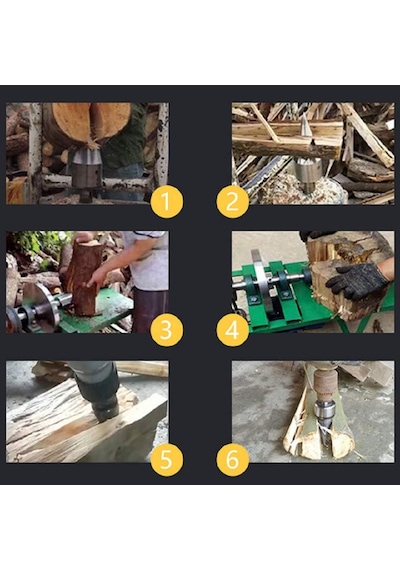 1

2

3

4

5

6