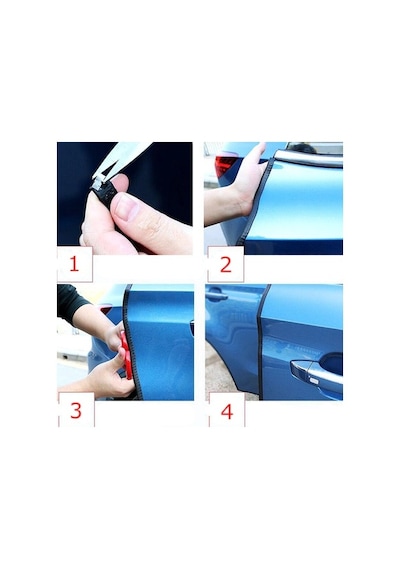 1

2

3

4