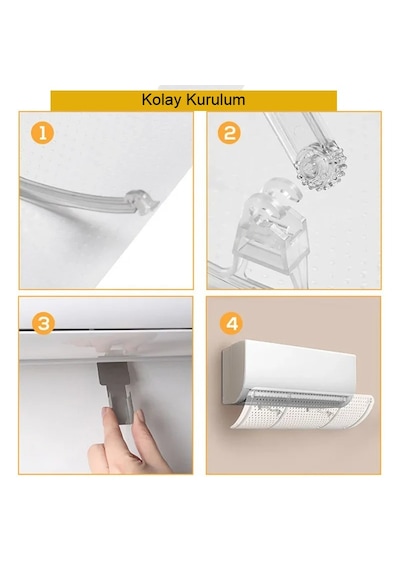 Kolay Kurulum

1

2

3

4