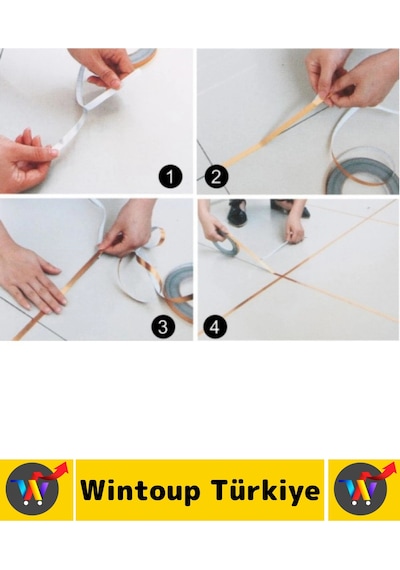 1

2

3

4

Wintoup Türkiye