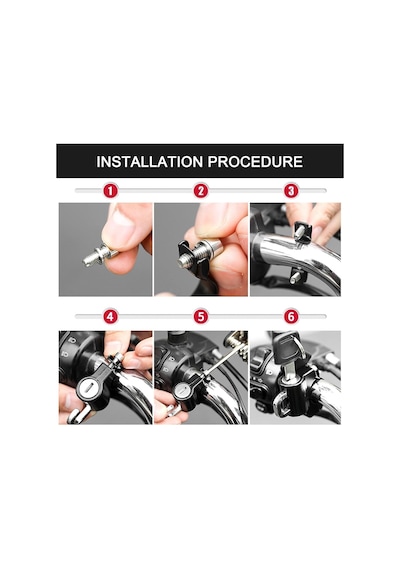 INSTALLATION PROCEDURE

1

2

3

4

5

6