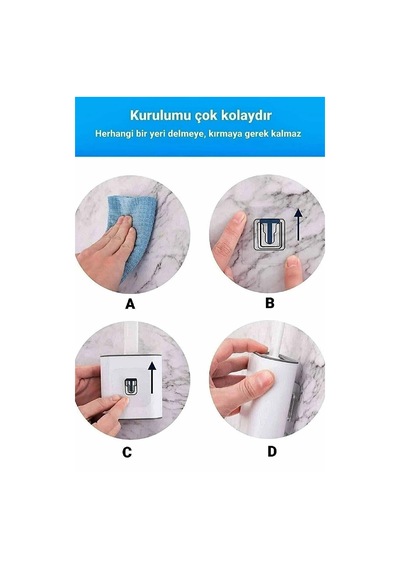 Kurulumu çok kolaydır
Herhangi bir yeri delmeye, kırmaya gerek kalmaz

A

B

C

D