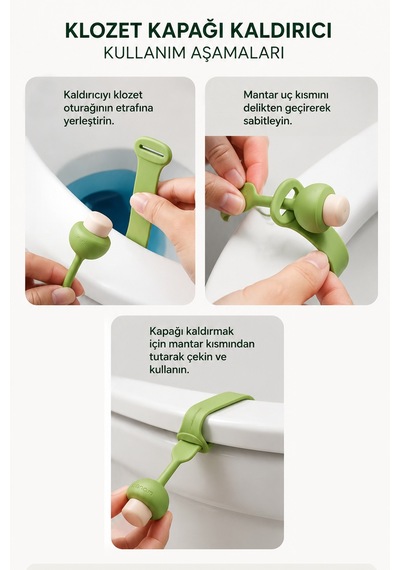 KLOZET KAPAĞI KALDIRICI
KULLANIM AŞAMALARI

Kaldırıcıyı klozet oturağının etrafına yerleştirin.

Mantar uç kısmını delikten geçirerek sabitleyin.

Kapağı kaldırmak için mantar kısmından tutarak çekin ve kullanın.