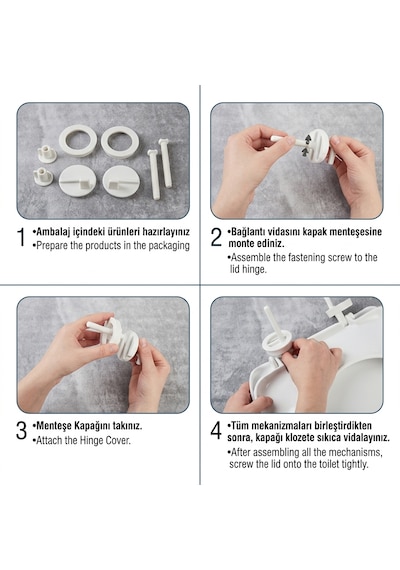 1 •Ambalaj içindeki ürünleri hazırlayınız
•Prepare the products in the packaging

2 •Bağlantı vidasını kapak menteşesine monte ediniz.
•Assemble the fastening screw to the lid hinge.

3 •Menteşe Kapağını takınız.
•Attach the Hinge Cover.

4 •Tüm mekanizmaları birleştirdikten sonra, kapağı klozete sıkıca vidalayınız.
•After assembling all the mechanisms, screw the lid onto the toilet tightly.