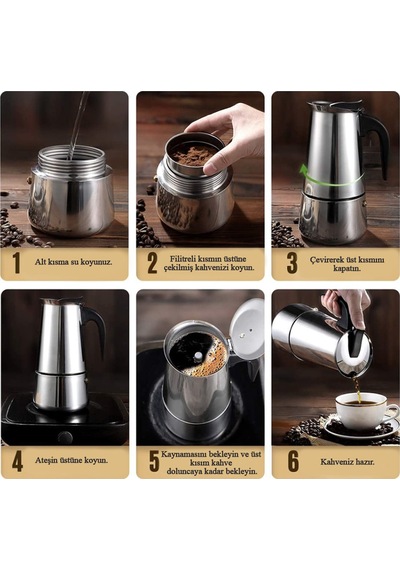 1 Alt kısma su koyunuz.

2 Filitreli kısmın üstüne çekilmiş kahvenizi koyun.

3 Çevirerek üst kısmını kapatın.

4 Ateşin üstüne koyun.

5 Kaynamasını bekleyin ve üst kısım kahve doluncaya kadar bekleyin.

6 Kahveniz hazır.