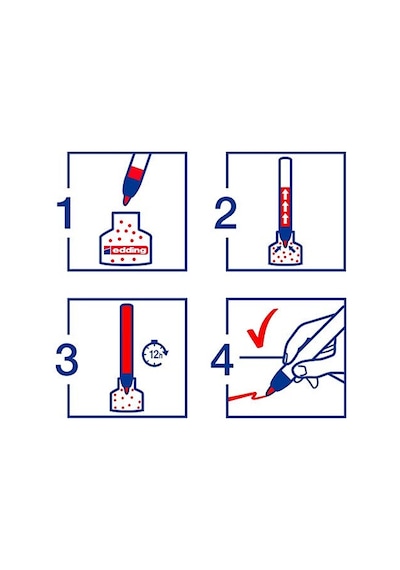 1

edding

2

3

12h

4