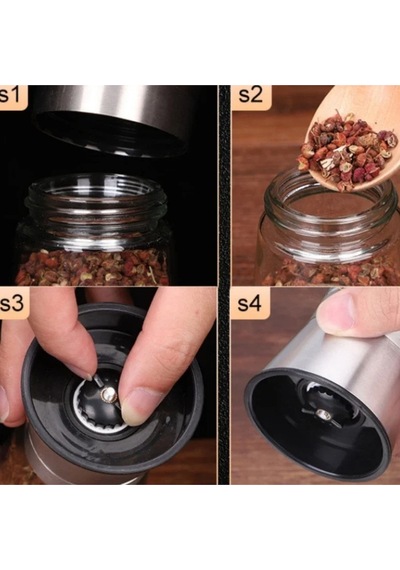 s1

s2

s3

s4