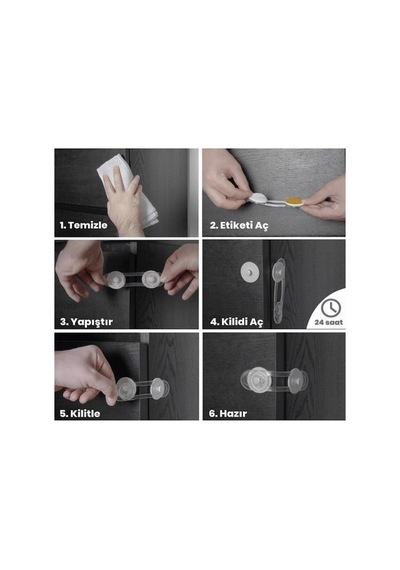 1. Temizle

2. Etiketi Aç

3. Yapıştır

4. Kilidi Aç

24 saat

5. Kilitle

6. Hazır