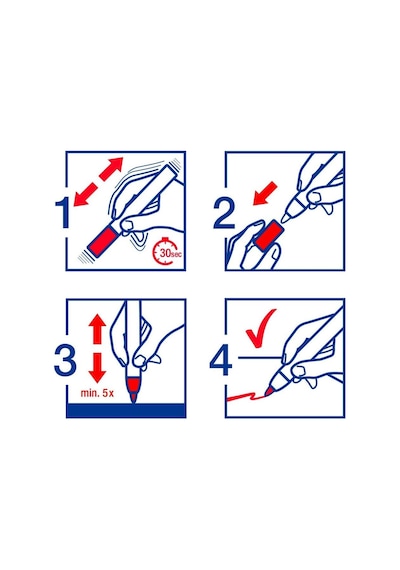 1
30sec
2
3
min. 5x
4