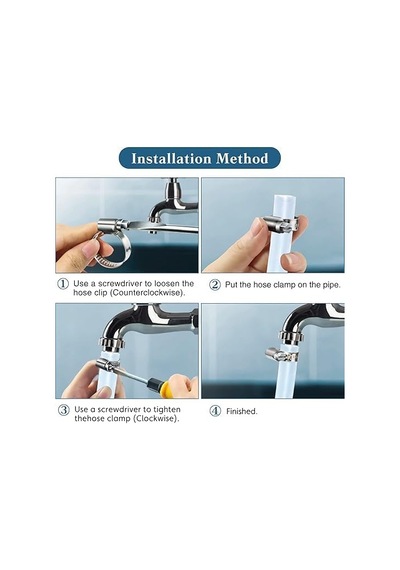 Installation Method

① Use a screwdriver to loosen the hose clip (Counterclockwise).

② Put the hose clamp on the pipe.

③ Use a screwdriver to tighten thehose clamp (Clockwise).

④ Finished.