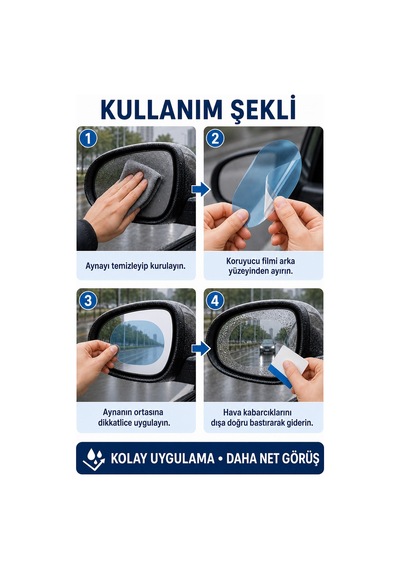 KULLANIM ŞEKLİ

1
Aynayı temizleyip kurulayın.

2
Koruyucu filmi arka yüzeyinden ayırın.

3
Aynanın ortasına dikkatlice uygulayın.

4
Hava kabarcıklarını dışa doğru bastırarak giderin.

KOLAY UYGULAMA • DAHA NET GÖRÜŞ