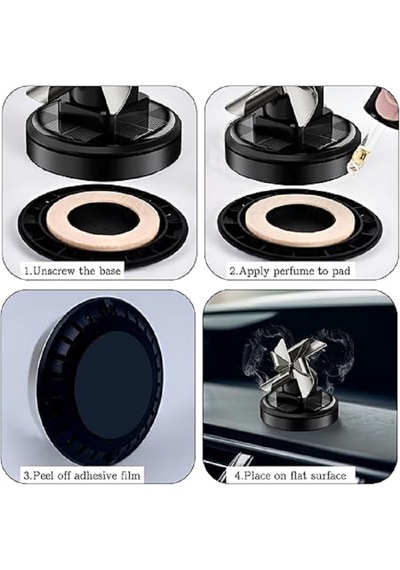 1.Unscrew the base

2.Apply perfume to pad

3.Peel off adhesive film

4.Place on flat surface