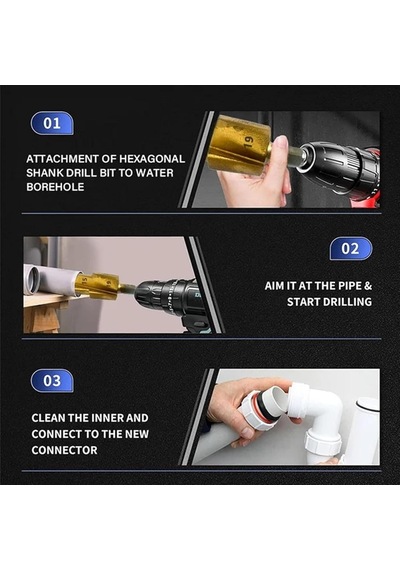 01

ATTACHMENT OF HEXAGONAL SHANK DRILL BIT TO WATER BOREHOLE

02

AIM IT AT THE PIPE & START DRILLING

03

CLEAN THE INNER AND CONNECT TO THE NEW CONNECTOR