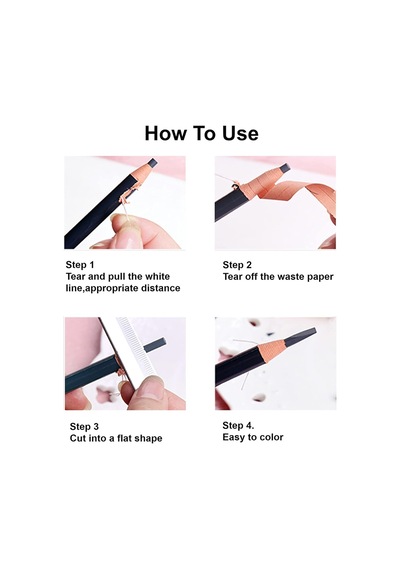 How To Use

Step 1
Tear and pull the white line,appropriate distance

Step 2
Tear off the waste paper

Step 3
Cut into a flat shape

Step 4.
Easy to color