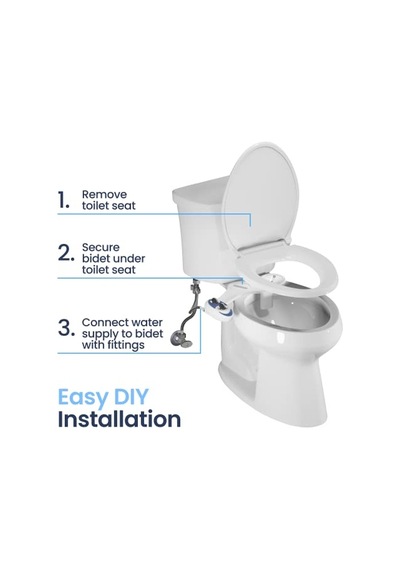 1. Remove toilet seat

2. Secure bidet under toilet seat

3. Connect water supply to bidet with fittings

Easy DIY
Installation