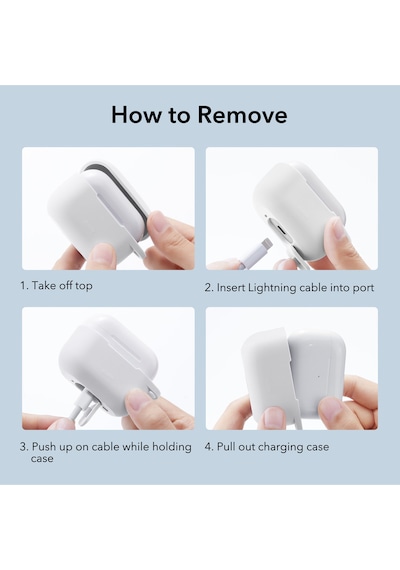 How to Remove

1. Take off top

2. Insert Lightning cable into port

3. Push up on cable while holding case

4. Pull out charging case