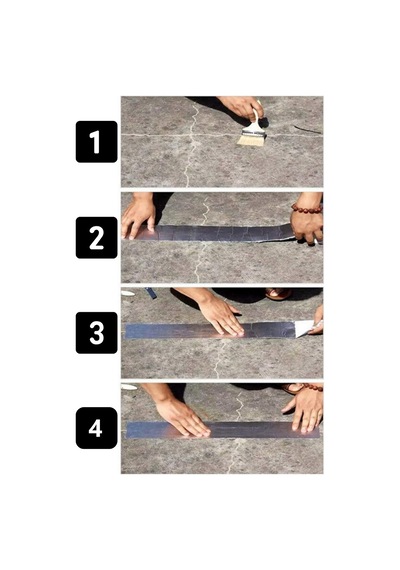 1

2

3

4