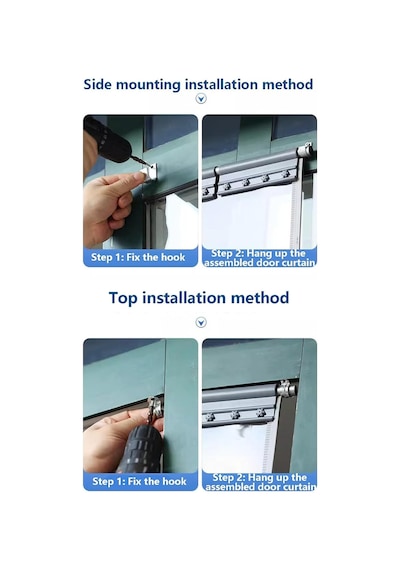 Side mounting installation method

Step 1: Fix the hook

Step 2: Hang up the assembled door curtain

Top installation method

Step 1: Fix the hook

Step 2: Hang up the assembled door curtain