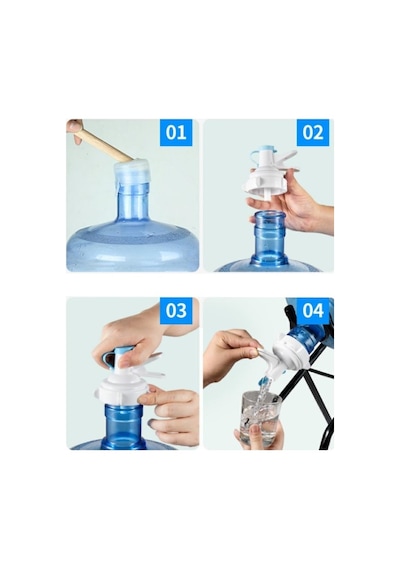 01

02

03

04