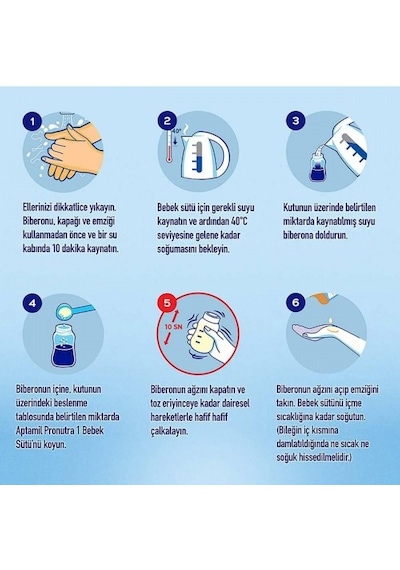 1

Ellerinizi dikkatlice yıkayın. Biberonu, kapağı ve emziği kullanmadan önce ve bir su kabında 10 dakika kaynatın.

2

40°

Bebek sütü için gerekli suyu kaynatın ve ardından 40°C seviyesine gelene kadar soğumasını bekleyin.

3

Kutunun üzerinde belirtilen miktarda kaynatılmış suyu biberona doldurun.

4

Biberonun içine, kutunun üzerindeki beslenme tablosunda belirtilen miktarda Aptamil Pronutra 1 Bebek Sütü'nü koyun.

5

10 SN

Biberonun ağzını kapatın ve toz eriyinceye kadar dairesel hareketlerle hafif hafif çalkalayın.

6

Biberonun ağzını açıp emziğini takın. Bebek sütünü içme sıcaklığına kadar soğutun. (Bileğin iç kısmına damlatıldığında ne sıcak ne soğuk hissedilmelidir.)