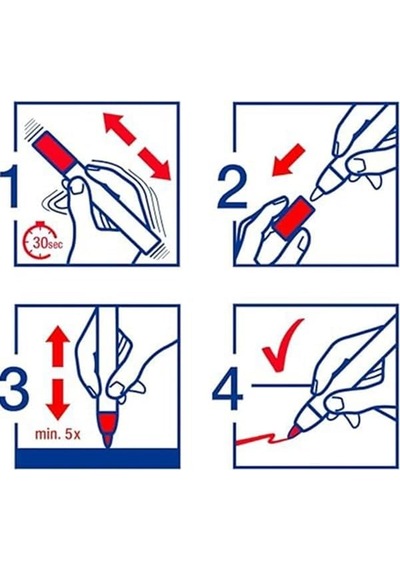 1

30sec

2

3

min. 5x

4