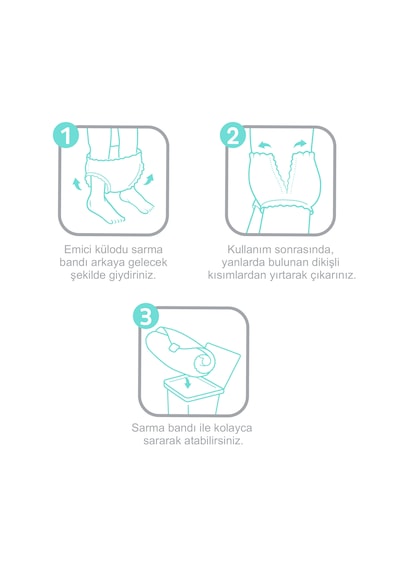 1

Emici külodu sarma bandı arkaya gelecek şekilde giydiriniz.

2

Kullanım sonrasında, yanlarda bulunan dikişli kısımlardan yırtarak çıkarınız.

3

Sarma bandı ile kolayca sararak atabilirsiniz.