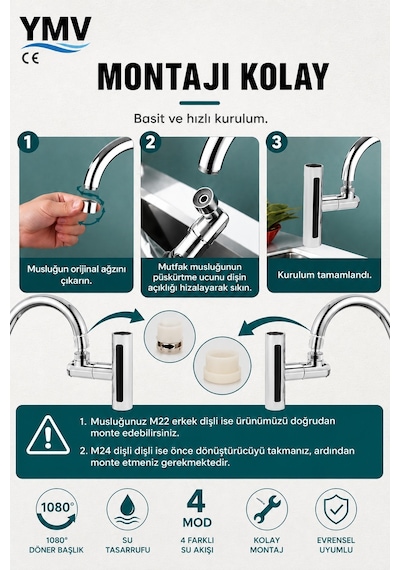 YMV
CE

MONTAJI KOLAY

Basit ve hızlı kurulum.

1
Musluğun orijinal ağzını çıkarın.

2
Mutfak musluğunun püskürtme ucunu dişin açıklığı hizalayarak sıkın.

3
Kurulum tamamlandı.

1. Musluğunuz M22 erkek dişli ise ürünümüzü doğrudan monte edebilirsiniz.
2. M24 dişli dişli ise önce dönüştürücüyü takmanız, ardından monte etmeniz gerekmektedir.

1080°
1080° DÖNER BAŞLIK

SU TASARRUFU

4 MOD
4 FARKLI SU AKIŞI

KOLAY MONTAJ

EVRENSEL UYUMLU