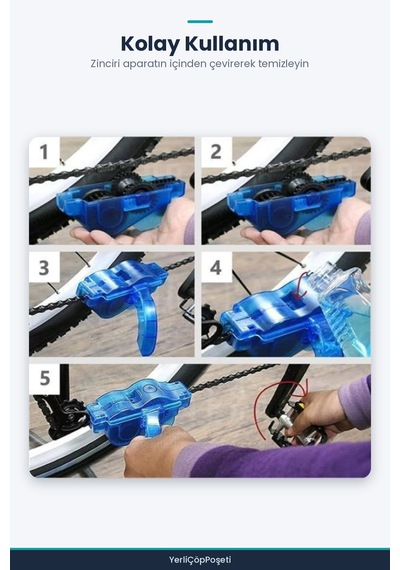 Kolay Kullanım

Zinciri aparatın içinden çevirerek temizleyin

1

2

3

4

5

YerliÇöpPoşeti