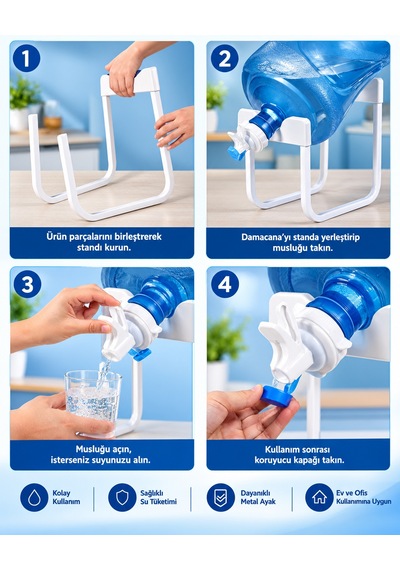 1

Ürün parçalarını birleştrerek standı kurun.

2

Damacana'yı standa yerleştirip musluğu takın.

3

Musluğu açın, isterseniz suyunuzu alın.

4

Kullanım sonrası koruyucu kapağı takın.

Kolay Kullanım

Sağlıklı Su Tüketimi

Dayanıklı Metal Ayak

Ev ve Ofis Kullanımına Uygun