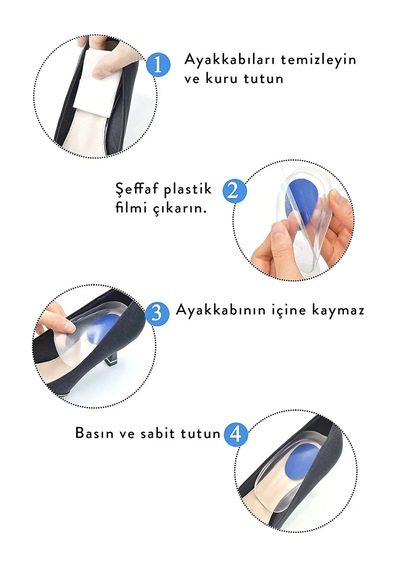 1 Ayakkabıları temizleyin ve kuru tutun

Şeffaf plastik filmi çıkarın. 2

3 Ayakkabının içine kaymaz

Basın ve sabit tutun 4