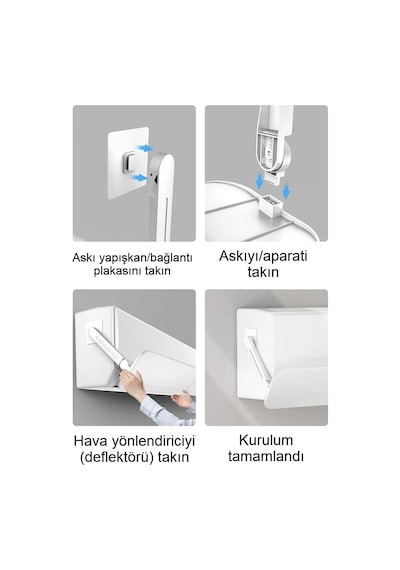 Askı yapışkan/bağlantı plakasını takın

Askıyı/aparati takın

Hava yönlendiriciyi (deflektörü) takın

Kurulum tamamlandı