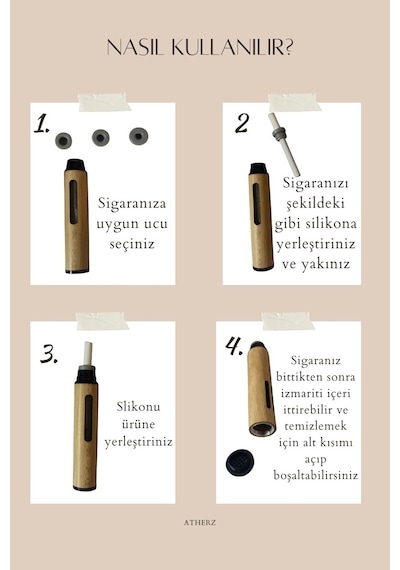 NASIL KULLANILIR?

1.

Sigaranıza uygun ucu seçiniz

2

Sigaranızı şekildeki gibi silikona yerleştiriniz ve yakınız

3.

Slikonu ürüne yerleştiriniz

4.

Sigaranız bittikten sonra izmariti içeri ittirebilir ve temizlemek için alt kısımı açıp boşaltabilirsiniz

ATHERZ