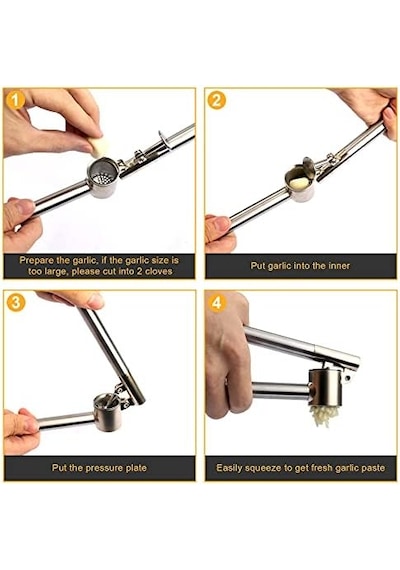 1

Prepare the garlic, if the garlic size is too large, please cut into 2 cloves

2

Put garlic into the inner

3

Put the pressure plate

4

Easily squeeze to get fresh garlic paste