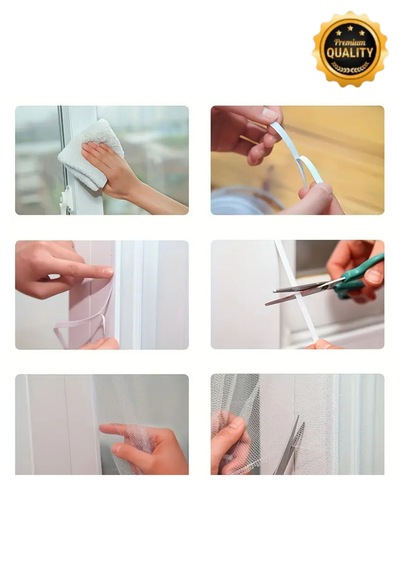 Premium
QUALITY