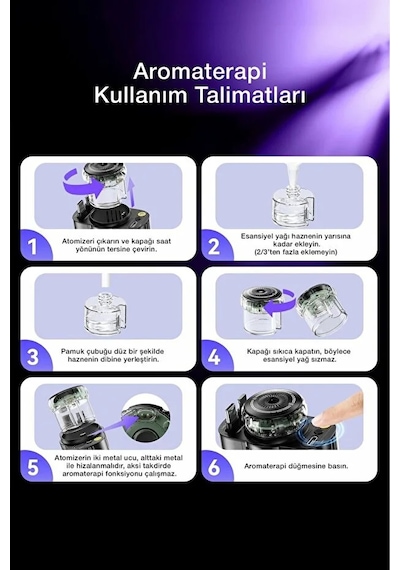 Aromaterapi
Kullanım Talimatları

1
Atomizeri çıkarın ve kapağı saat yönünün tersine çevirin.

2
Esansiyel yağı haznenin yarısına kadar ekleyin. (2/3'ten fazla eklemeyin)

3
Pamuk çubuğu düz bir şekilde haznenin dibine yerleştirin.

4
Kapağı sıkıca kapatın, böylece esansiyel yağ sızmaz.

5
Atomizerin iki metal ucu, alttaki metal ile hizalanmalıdır, aksi takdirde aromaterapi fonksiyonu çalışmaz.

6
Aromaterapi düğmesine basın.